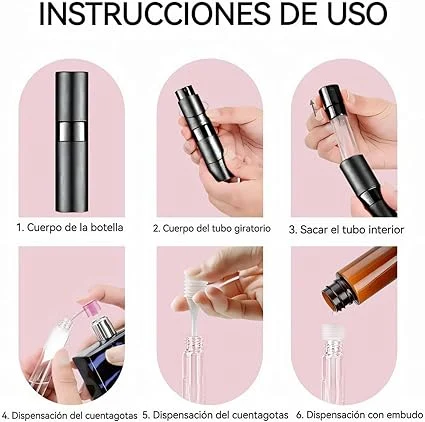 INSTRUCCIONES DE USO

1. Cuerpo de la botella

2. Cuerpo del tubo giratorio

3. Sacar el tubo interior

4. Dispensación del cuentagotas

5. Dispensación del cuentagotas

6. Dispensación con embudo